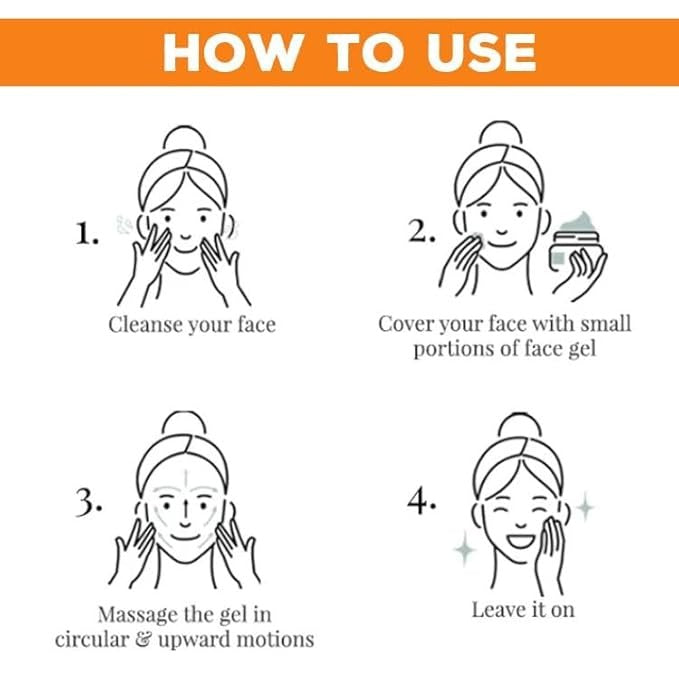 HOW TO USE

1.

Cleanse your face

2.

Cover your face with small portions of face gel

3.

Massage the gel in circular & upward motions

4.

Leave it on